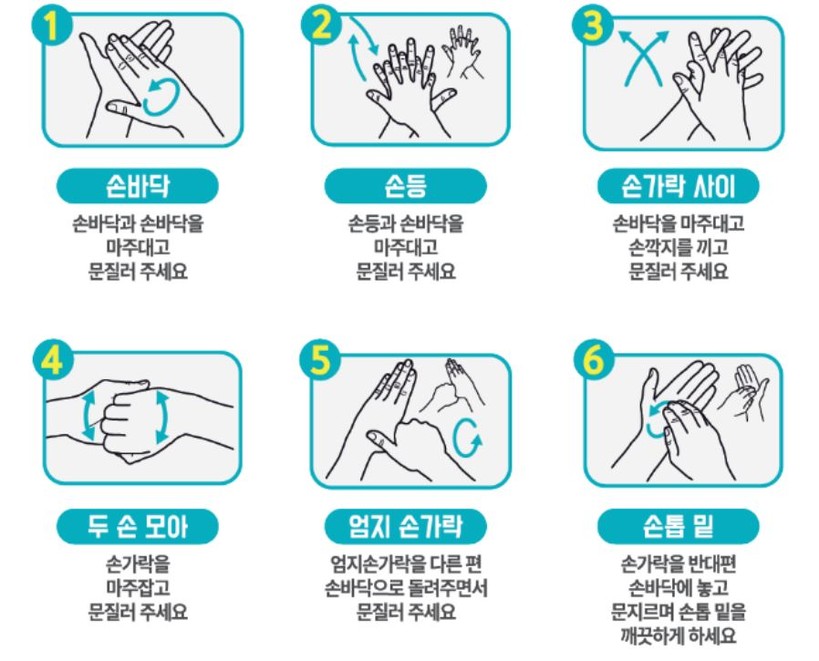 1

손바닥

손바닥과 손바닥을 마주대고 문질러 주세요

2

손등

손등과 손바닥을 마주대고 문질러 주세요

3

손가락 사이

손바닥을 마주대고 손깍지를 끼고 문질러 주세요

4

두 손 모아

손가락을 마주잡고 문질러 주세요

5

엄지 손가락

엄지손가락을 다른 편 손바닥으로 돌려주면서 문질러 주세요

6

손톱 밑

손가락을 반대편 손바닥에 놓고 문지르며 손톱 밑을 깨끗하게 하세요